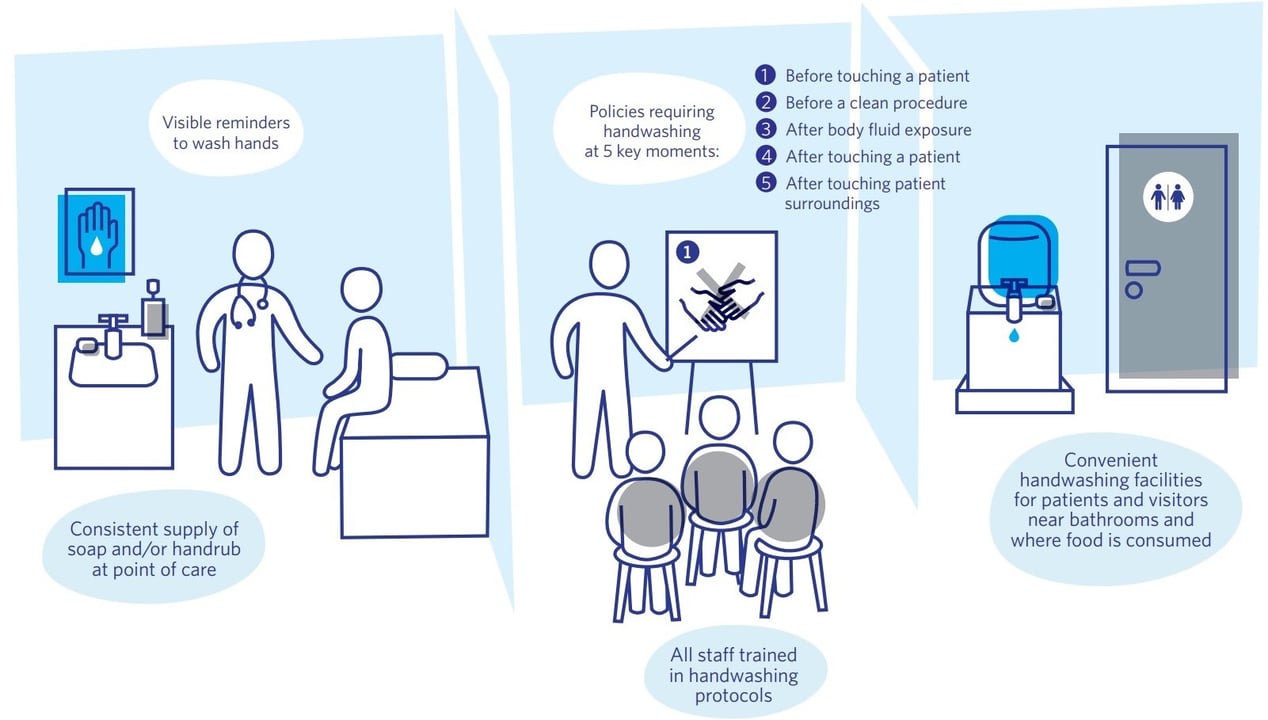 Visible reminders to wash hands

Consistent supply of soap and/or handrub at point of care

Policies requiring handwashing at 5 key moments:

1 Before touching a patient
2 Before a clean procedure
3 After body fluid exposure
4 After touching a patient
5 After touching patient surroundings

1

All staff trained in handwashing protocols

Convenient handwashing facilities for patients and visitors near bathrooms and where food is consumed