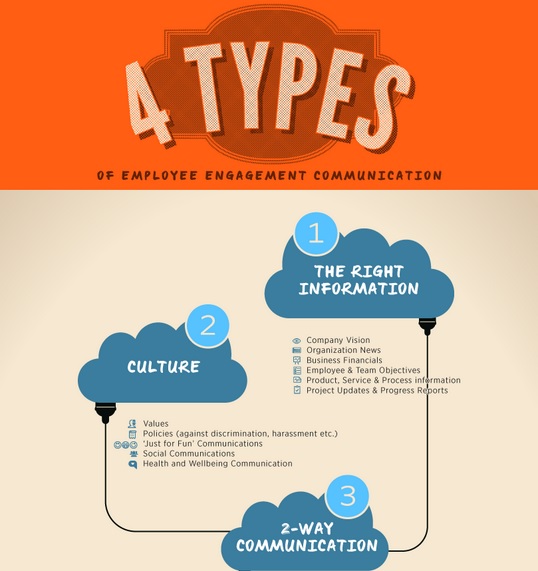 4 TYPES

OF EMPLOYEE ENGAGEMENT COMMUNICATION

1

THE RIGHT INFORMATION

Company Vision
Organization News
Business Financials
Employee & Team Objectives
Product, Service & Process information
Project Updates & Progress Reports

2

CULTURE

Values
Policies (against discrimination, harassment etc.)
'Just for Fun' Communications
Social Communications
Health and Wellbeing Communication

3

2-WAY COMMUNICATION