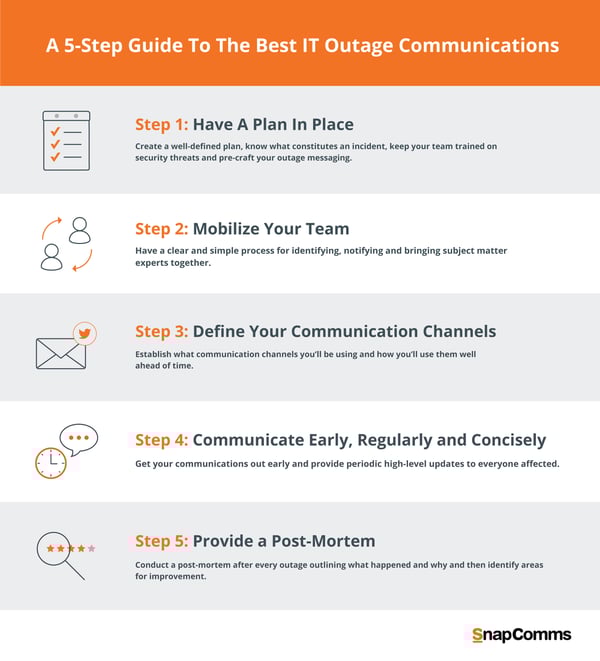 A 5-Step Guide To The Best IT Outage Communications

Step 1: Have A Plan In Place

Create a well-defined plan, know what constitutes an incident, keep your team trained on security threats and pre-craft your outage messaging.

Step 2: Mobilize Your Team

Have a clear and simple process for identifying, notifying and bringing subject matter experts together.

Step 3: Define Your Communication Channels

Establish what communication channels you'll be using and how you'll use them well ahead of time.

Step 4: Communicate Early, Regularly and Concisely

Get your communications out early and provide periodic high-level updates to everyone affected.

Step 5: Provide a Post-Mortem

Conduct a post-mortem after every outage outlining what happened and why and then identify areas for improvement.

SnapComms