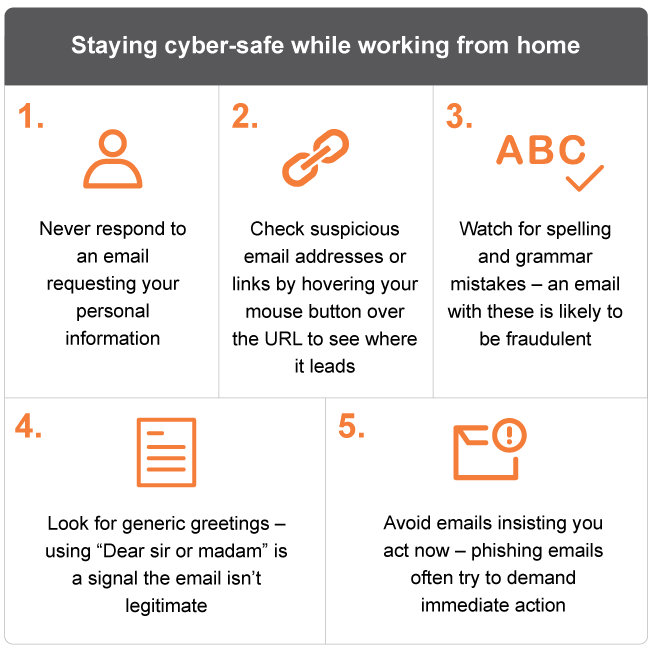 Staying cyber-safe while working from home

1.

Never respond to an email requesting your personal information

2.

Check suspicious email addresses or links by hovering your mouse button over the URL to see where it leads

3.

ABC

Watch for spelling and grammar mistakes – an email with these is likely to be fraudulent

4.

Look for generic greetings – using “Dear sir or madam” is a signal the email isn’t legitimate

5.

Avoid emails insisting you act now – phishing emails often try to demand immediate action