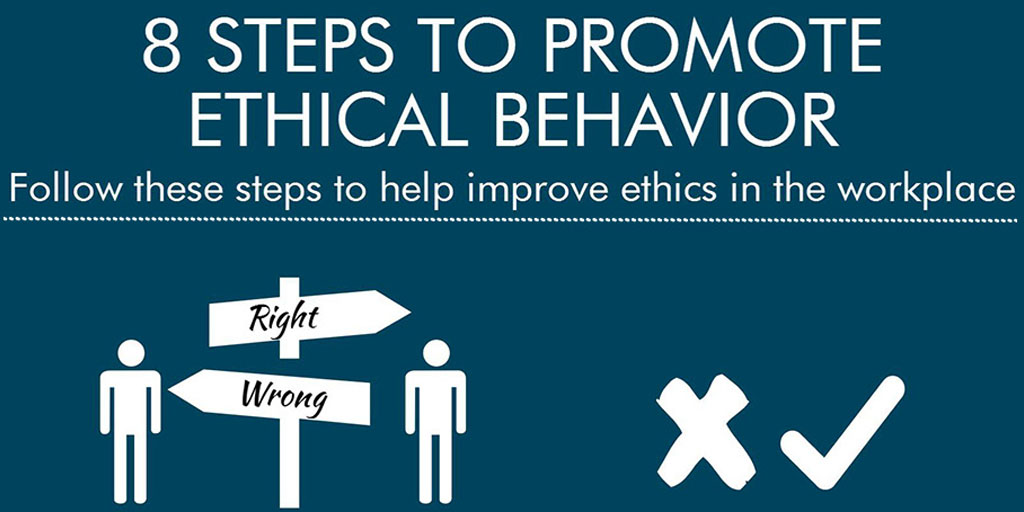 8 STEPS TO PROMOTE ETHICAL BEHAVIOR

Follow these steps to help improve ethics in the workplace

Right

Wrong